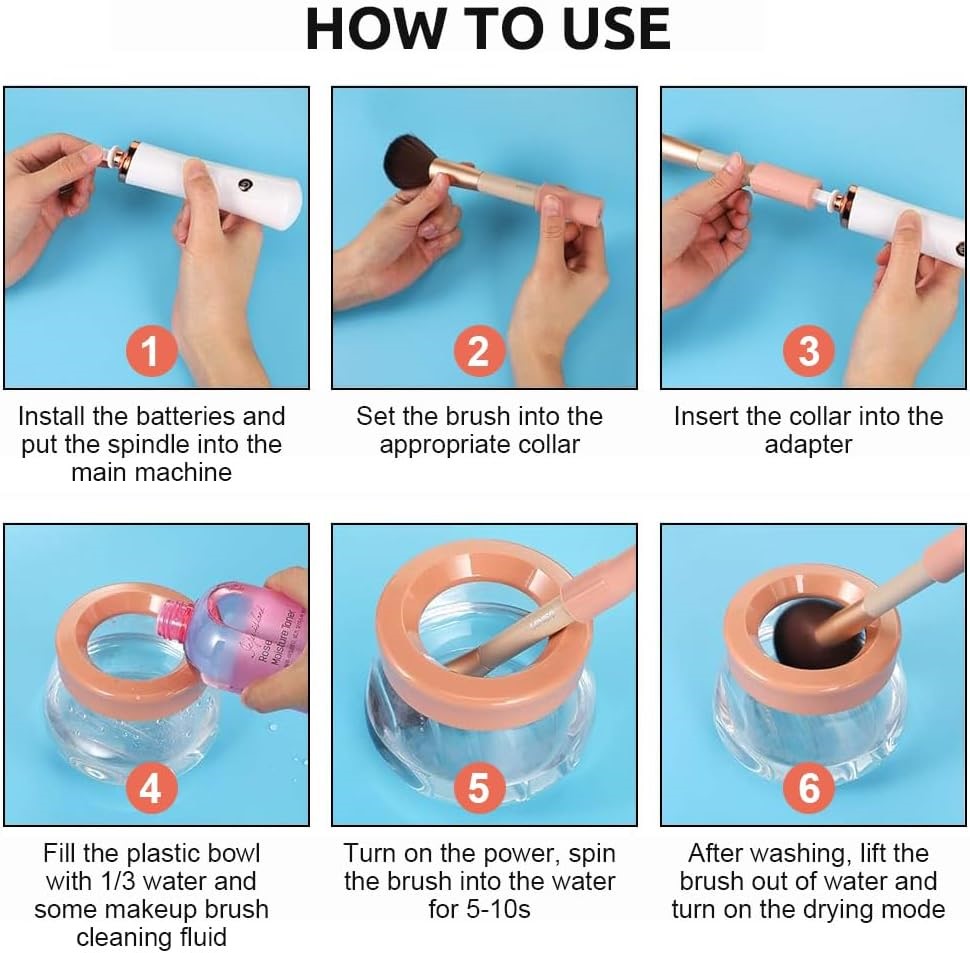 HOW TO USE

1

Install the batteries and put the spindle into the main machine

2

Set the brush into the appropriate collar

3

Insert the collar into the adapter

Rose Moisture Toner

4

Fill the plastic bowl with 1/3 water and some makeup brush cleaning fluid

5

Turn on the power, spin the brush into the water for 5-10s

6

After washing, lift the brush out of water and turn on the drying mode