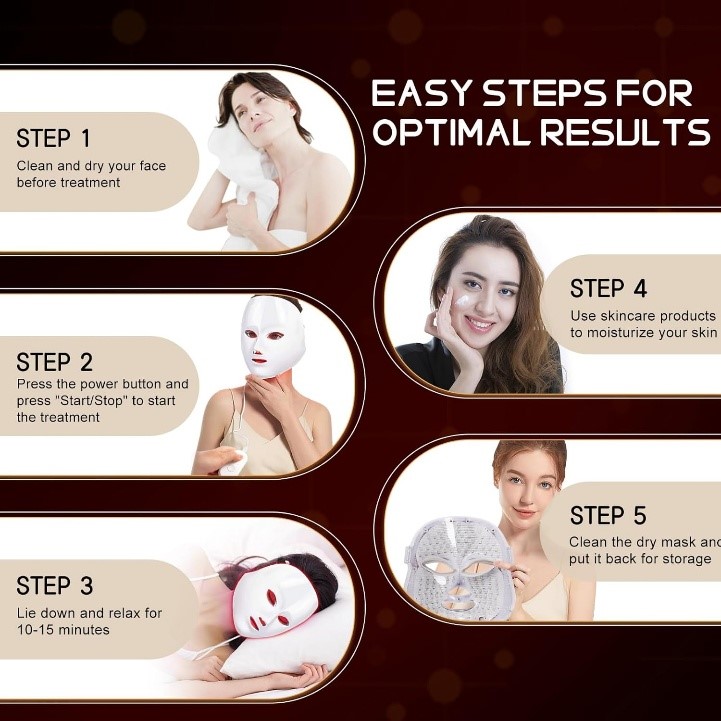 EASY STEPS FOR OPTIMAL RESULTS

STEP 1
Clean and dry your face before treatment

STEP 2
Press the power button and press "Start/Stop" to start the treatment

STEP 3
Lie down and relax for 10-15 minutes

STEP 4
Use skincare products to moisturize your skin

STEP 5
Clean the dry mask and put it back for storage