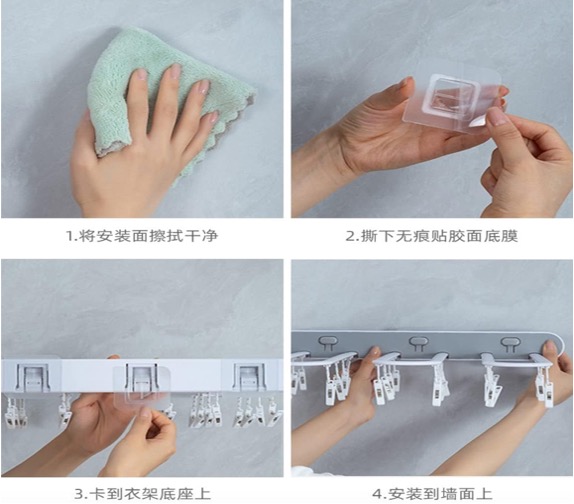 1.将安装面擦拭干净

2.撕下无痕贴胶面底膜

3.卡到衣架底座上

4.安装到墙面上